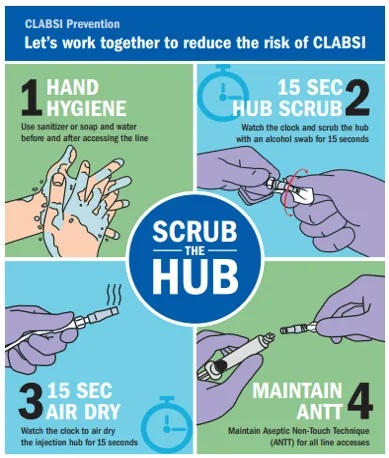 CLABSI Prevention
Let's work together to reduce the risk of CLABSI

1 HAND HYGIENE
Use sanitizer or soap and water before and after accessing the line

15 SEC HUB SCRUB 2
Watch the clock and scrub the hub with an alcohol swab for 15 seconds

SCRUB THE HUB

3 15 SEC AIR DRY
Watch the clock to air dry the injection hub for 15 seconds

MAINTAIN ANTT 4
Maintain Aseptic Non-Touch Technique (ANTT) for all line accesses